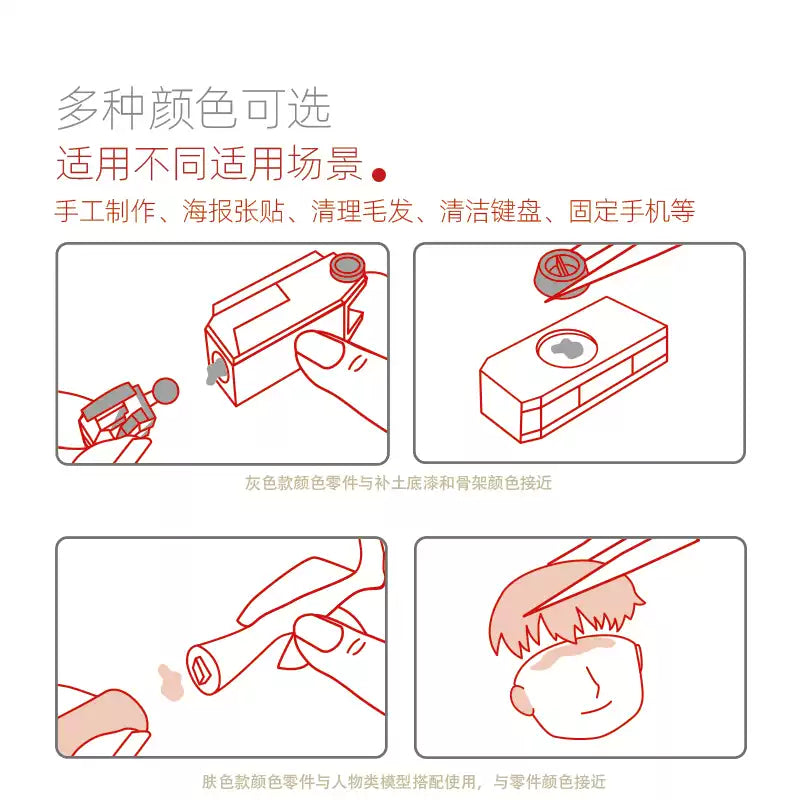 多种颜色可选

适用不同适用场景

手工制作、海报张贴、清理毛发、清洁键盘、固定手机等

灰色款颜色零件与补土底漆和骨架颜色接近

肤色款颜色零件与人物类模型搭配使用，与零件颜色接近